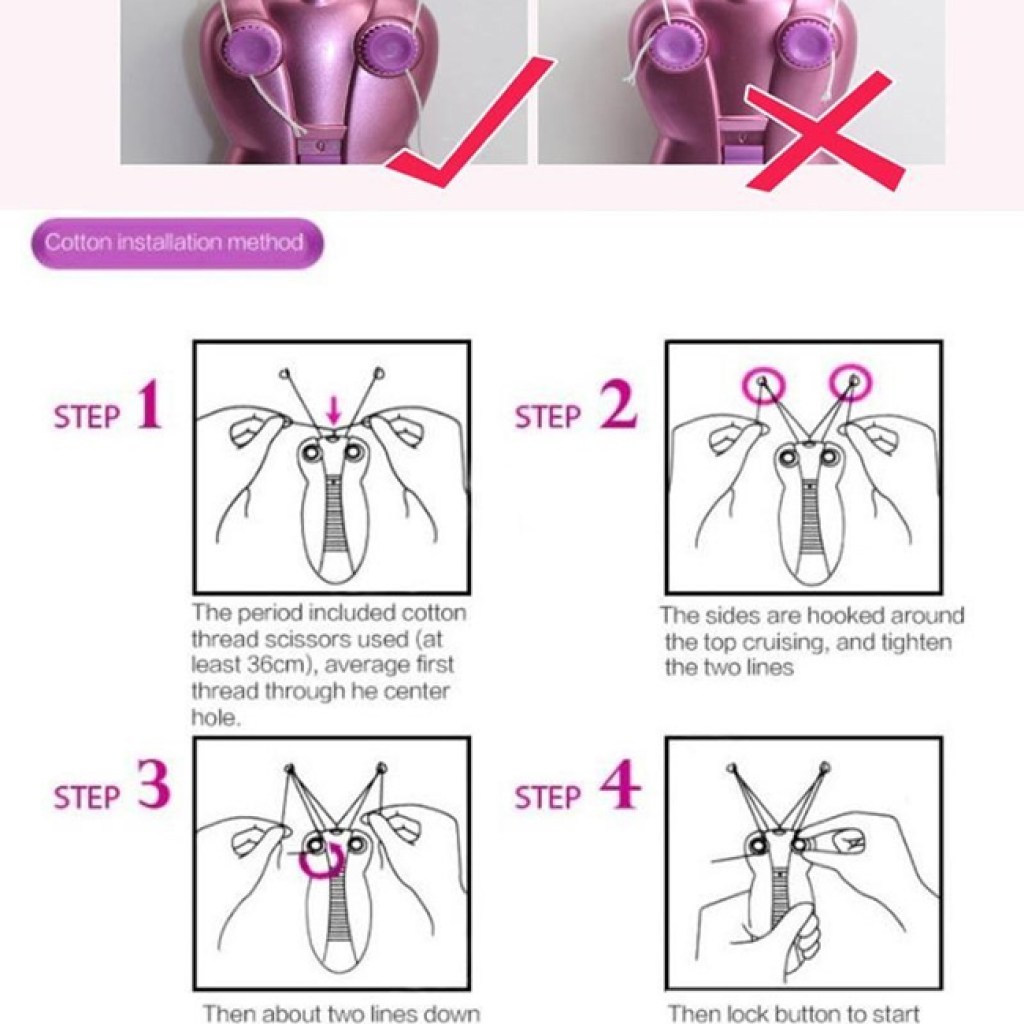 Cotton installation method

STEP 1

The period included cotton thread scissors used (at least 36cm), average first thread through he center hole.

STEP 2

The sides are hooked around the top cruising, and tighten the two lines

STEP 3

Then about two lines down

STEP 4

Then lock button to start